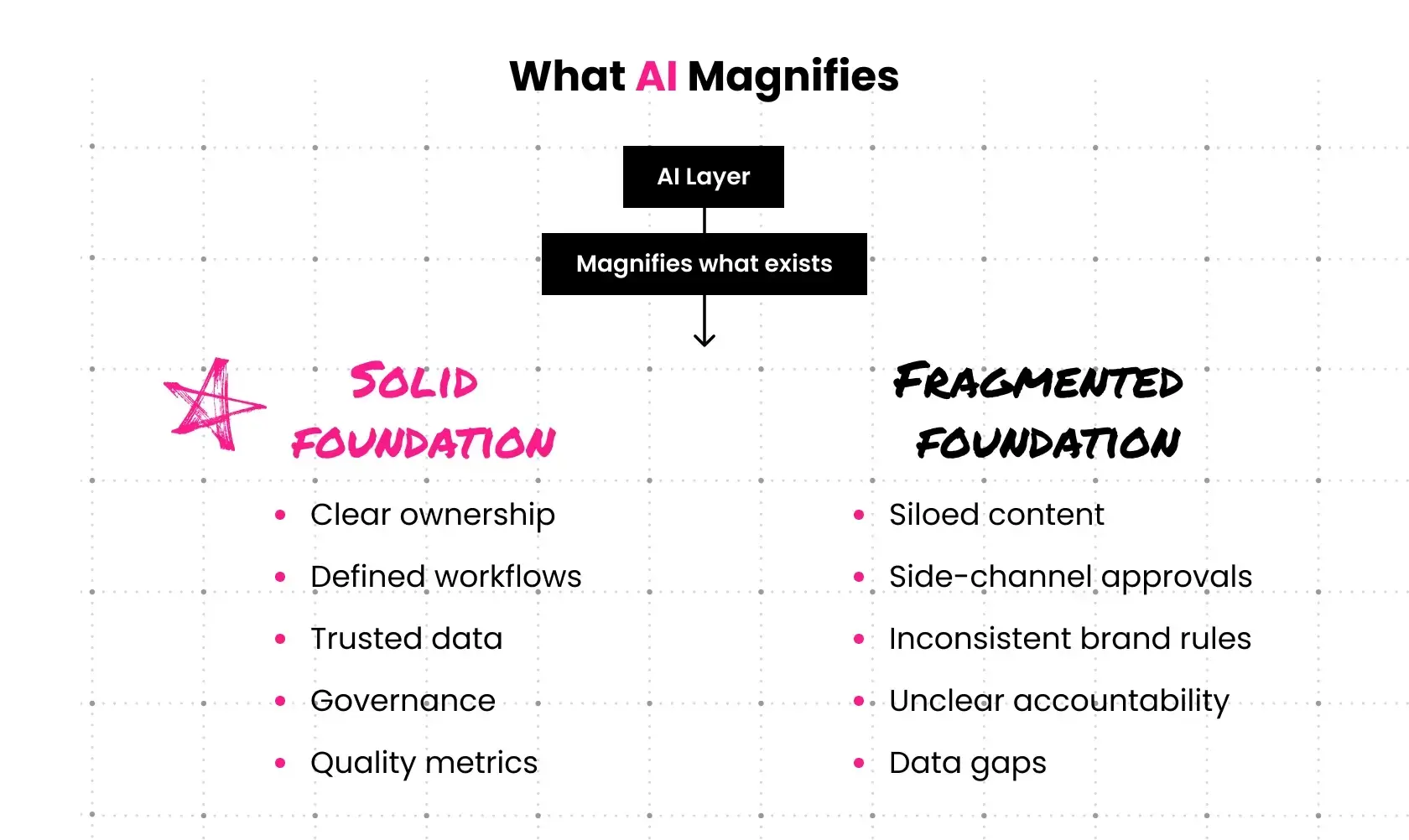 What AI Magnifies

AI Layer

Magnifies what exists

SOLID FOUNDATION

- Clear ownership
- Defined workflows
- Trusted data
- Governance
- Quality metrics

FRAGMENTED FOUNDATION

- Siloed content
- Side-channel approvals
- Inconsistent brand rules
- Unclear accountability
- Data gaps